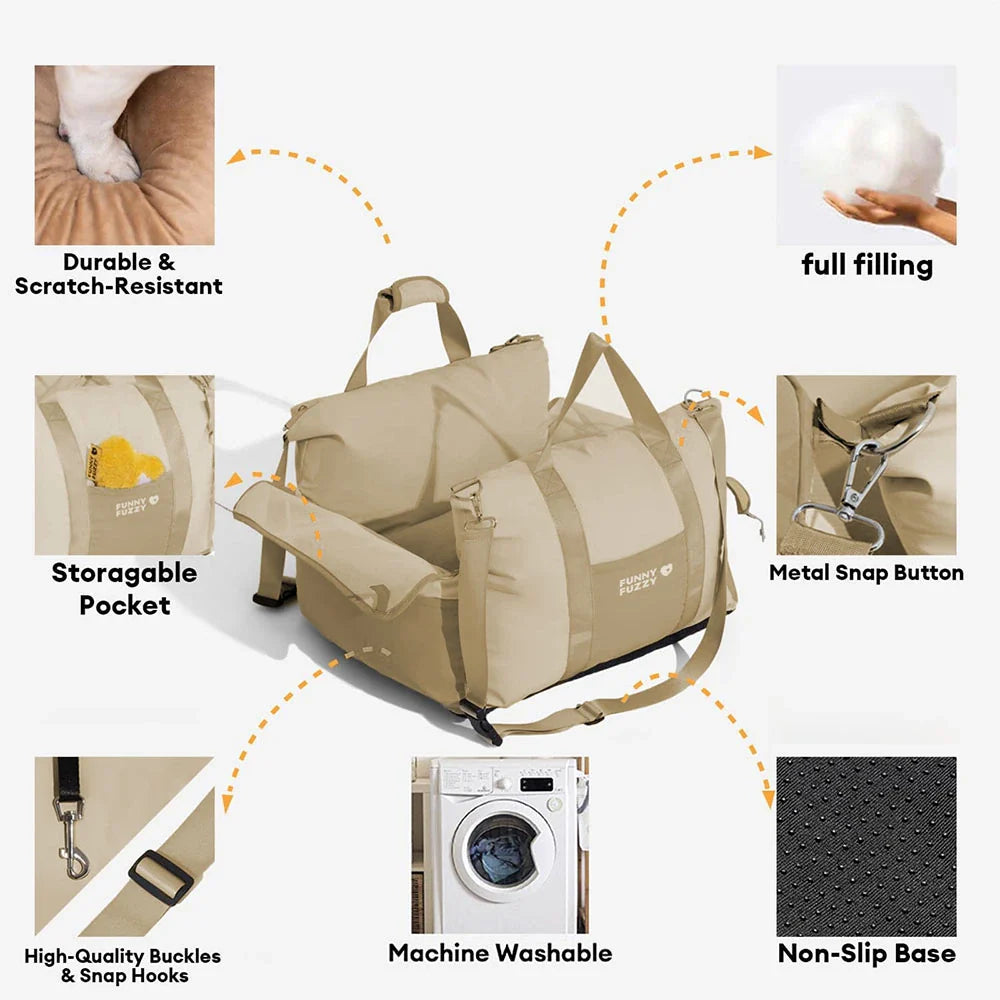 Durable & Scratch-Resistant

full filling

FUNNY FUZZY

Storagable Pocket

FUNNY FUZZY

Metal Snap Button

High-Quality Buckles & Snap Hooks

Machine Washable

Non-Slip Base